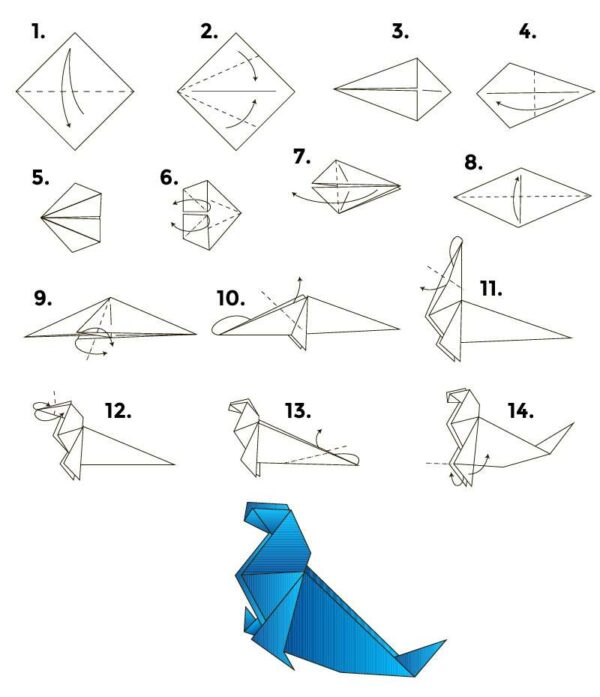 1.

2.

3.

4.

5.

6.

7.

8.

9.

10.

11.

12.

13.

14.